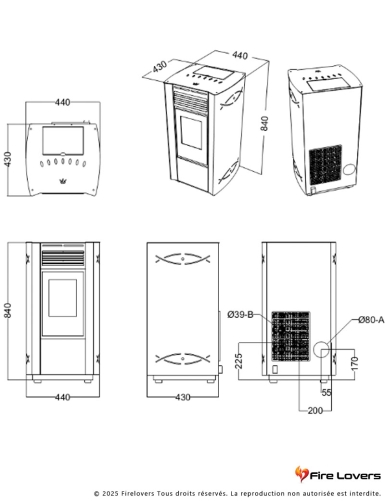 440

430

430

440

840

840

440

430

Ø39-B

Ø80-A

225

170

55

200

Fire Lovers

© 2025 Firelovers Tous droits réservés. La reproduction non autorisée est interdite.